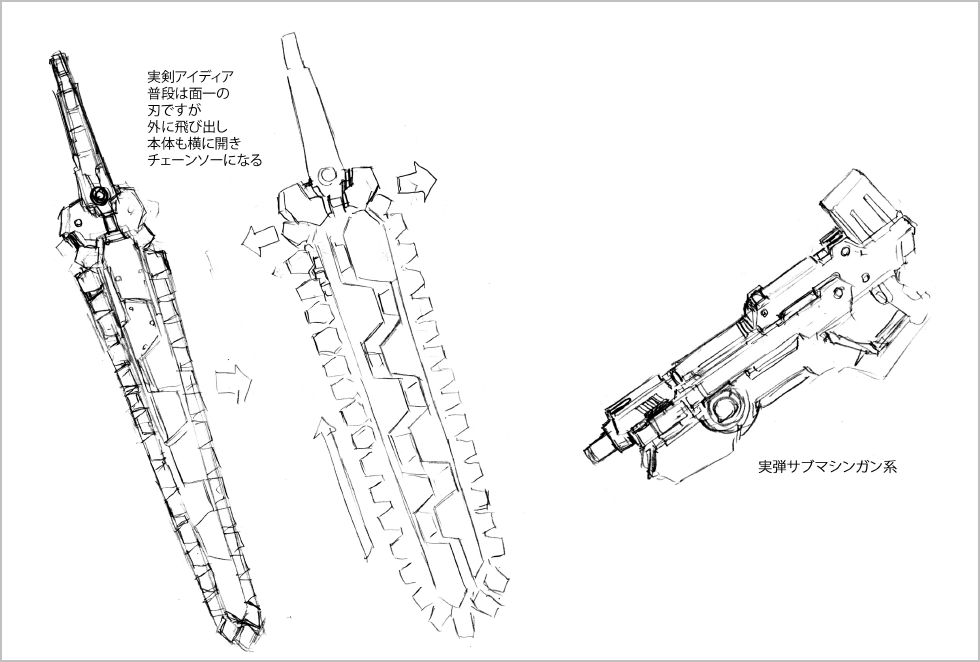 実剣アイディア
普段は面一の
刃ですが
外に飛び出し
本体も横に開き
チェーンソーになる

実弾サブマシンガン系